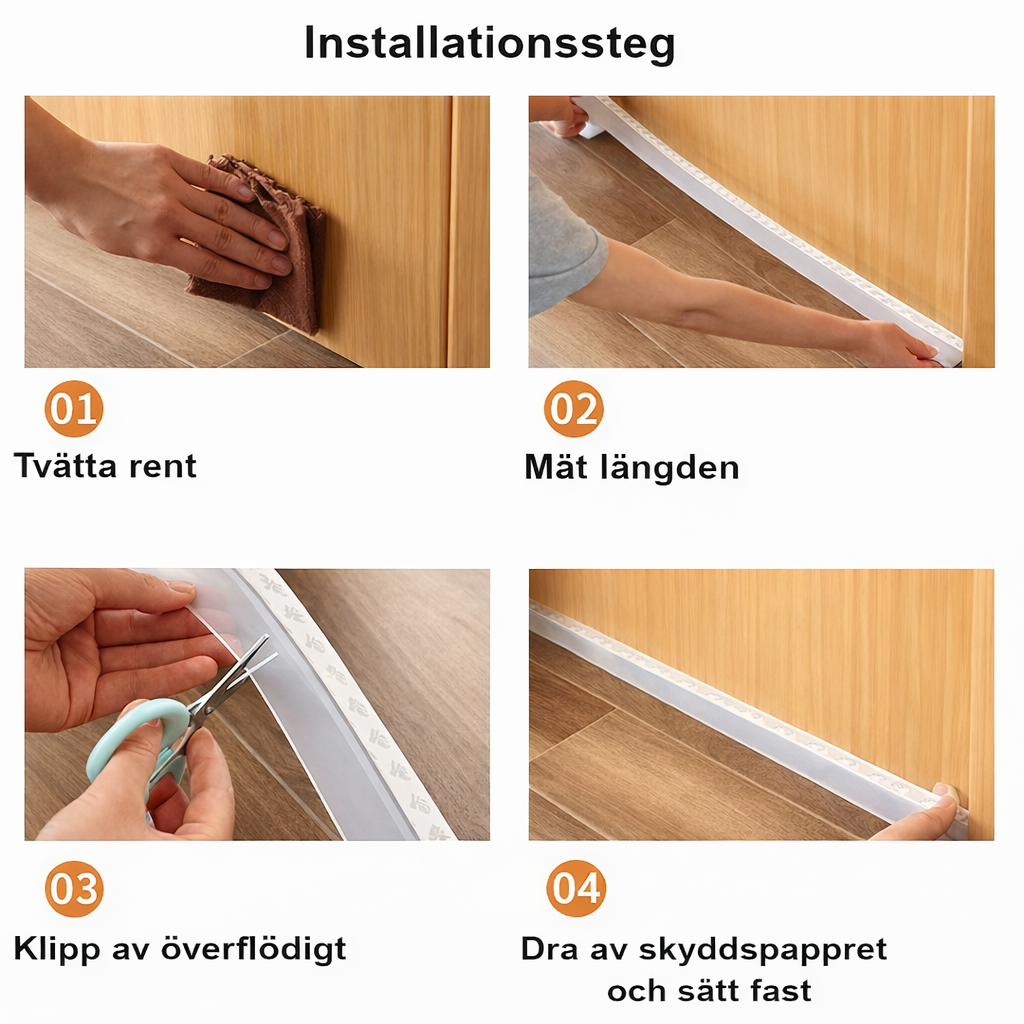 Installationssteg

01
Tvätta rent

02
Mät längden

03
Klipp av överflödigt

04
Dra av skyddspappret och sätt fast